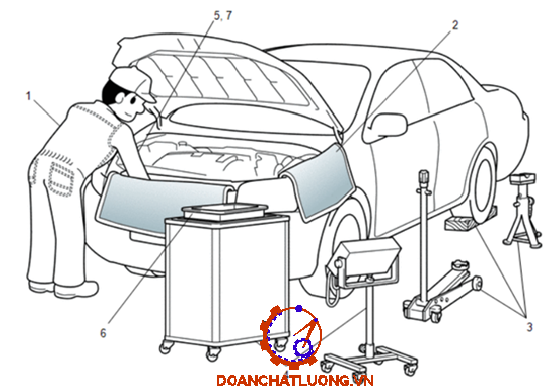 5, 7

2

1

6

3

DOANCHATLUONG.VN